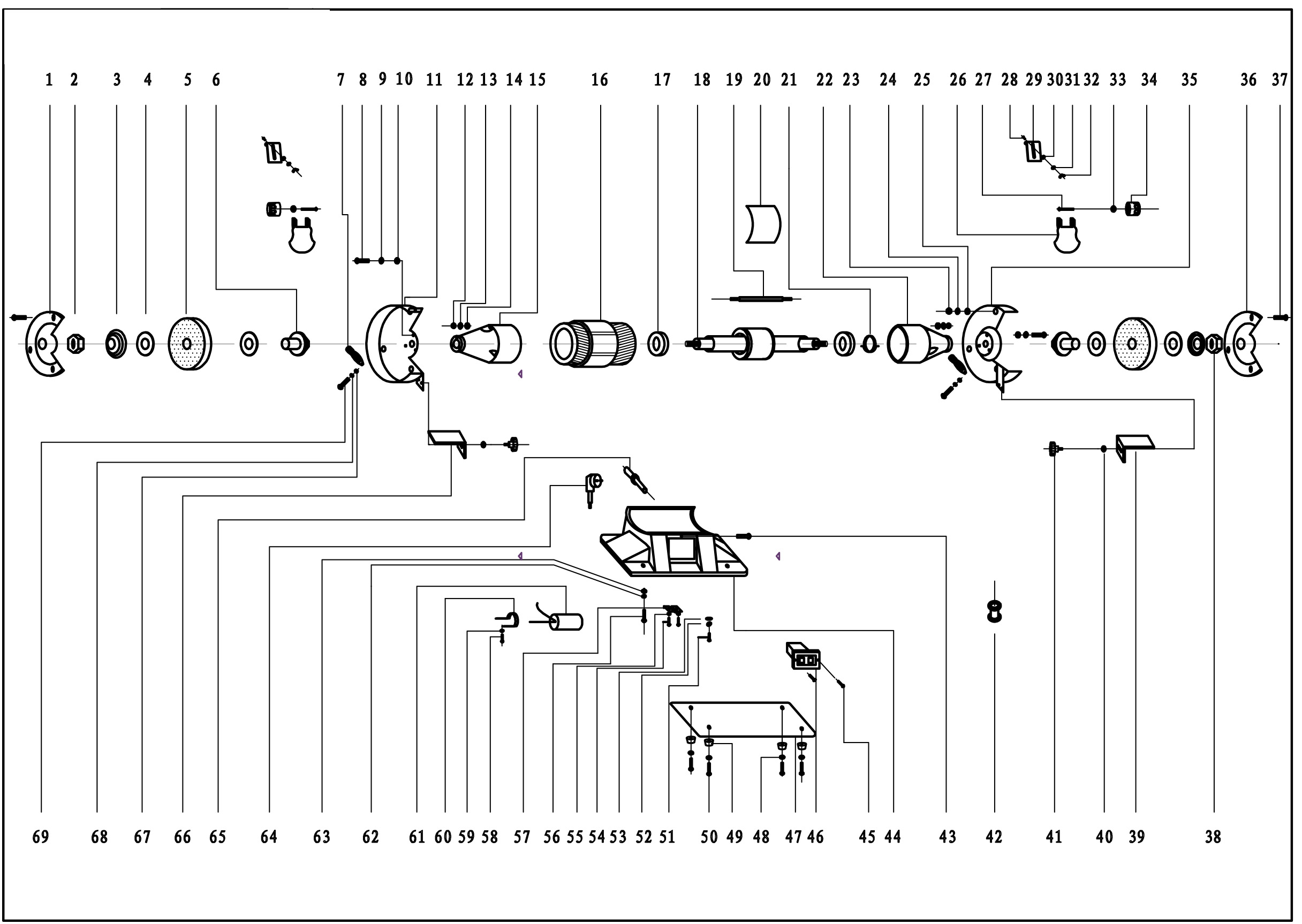 1 2 3 4 5 6 7 8 9 10 11 12 13 14 15 16 17 18 19 20 21 22 23 24 25 26 27 28 29 30 31 32 33 34 35 36 37

69 68 67 66 65 64 63 62 61 60 59 58 57 56 55 54 53 52 51 50 49 48 47 46 45 44 43 42 41 40 39 38